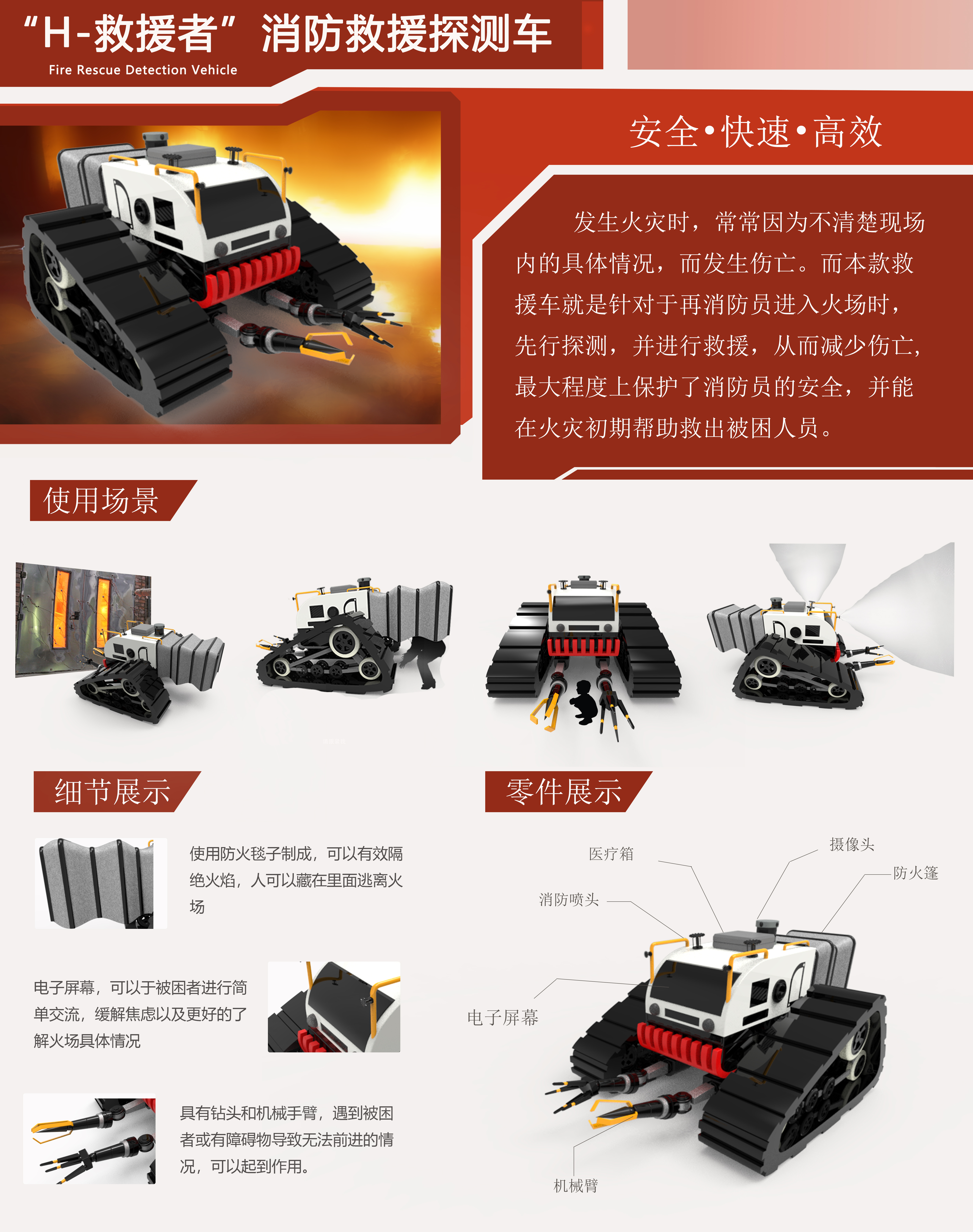 “H-救援者”消防救援探测车
Fire Rescue Detection Vehicle

安全•快速•高效

发生火灾时，常常因为不清楚现场内的具体情况，而发生伤亡。而本款救援车就是针对于再消防员进入火场时，先行探测，并进行救援，从而减少伤亡，最大程度上保护了消防员的安全，并能在火灾初期帮助救出被困人员。

使用场景

细节展示

使用防火毯子制成，可以有效隔绝火焰，人可以藏在里面逃离火场

电子屏幕，可以于被困者进行简单交流，缓解焦虑以及更好的了解火场具体情况

具有钻头和机械手臂，遇到被困者或有障碍物导致无法前进的情况，可以起到作用。

零件展示

医疗箱
摄像头
防火篷
消防喷头
电子屏幕
机械臂