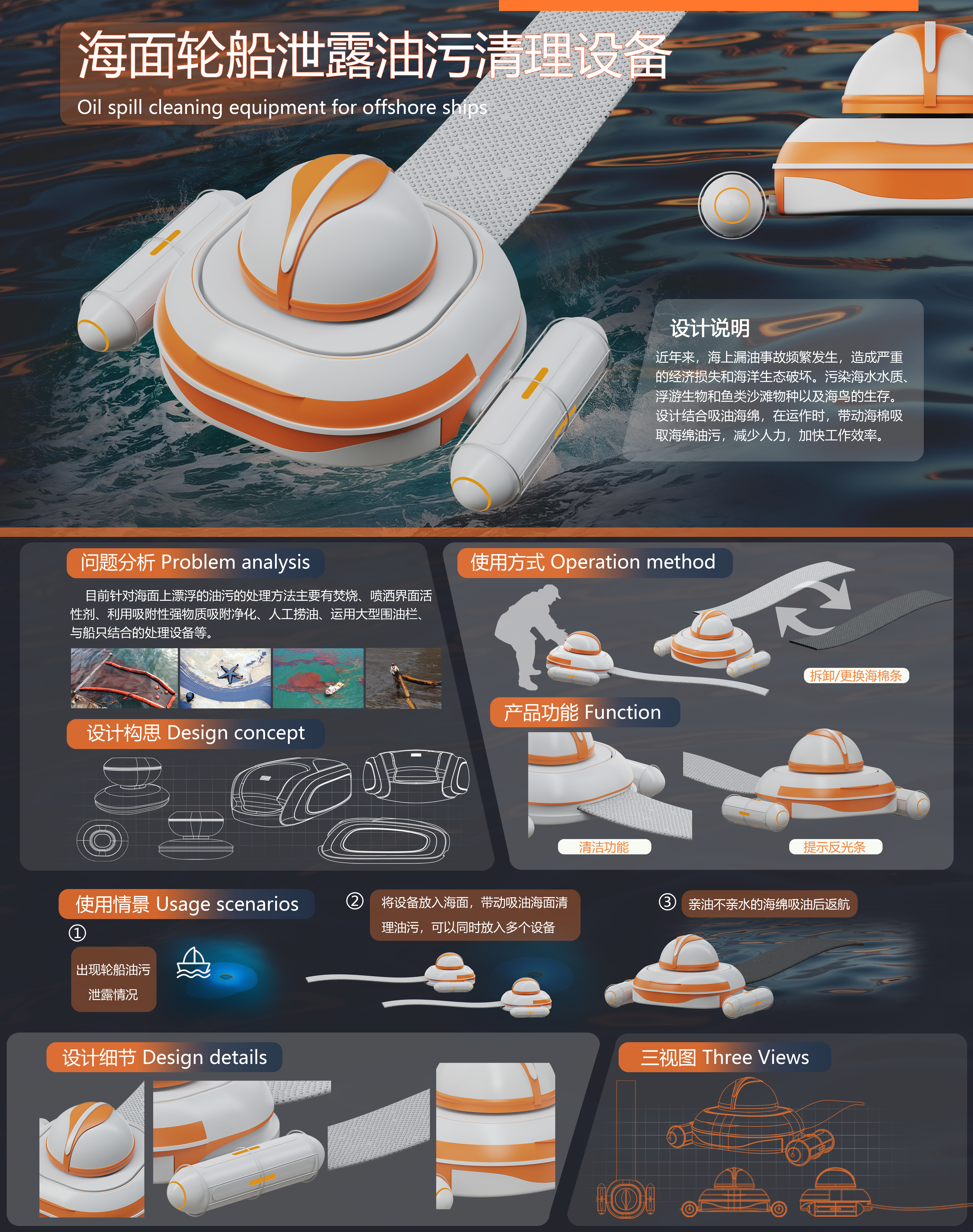 海面轮船泄露油污清理设备

Oil spill cleaning equipment for offshore ships

设计说明

近年来，海上漏油事故频繁发生，造成严重的经济损失和海洋生态破坏。污染海水水质、浮游生物和鱼类沙滩物种以及海鸟的生存。设计结合吸油海绵，在运作时，带动海棉吸取海绵油污，减少人力，加快工作效率。

问题分析 Problem analysis

目前针对海面上漂浮的油污的处理方法主要有焚烧、喷洒界面活性剂、利用吸附性强物质吸附净化、人工捞油、运用大型围油栏、与船只结合的处理设备等。

设计构思 Design concept

使用方式 Operation method

拆卸/更换海棉条

产品功能 Function

清洁功能

提示反光条

使用情景 Usage scenarios

①

出现轮船油污泄露情况

②

将设备放入海面，带动吸油海面清理油污，可以同时放入多个设备

③

亲油不亲水的海绵吸油后返航

设计细节 Design details

三视图 Three Views