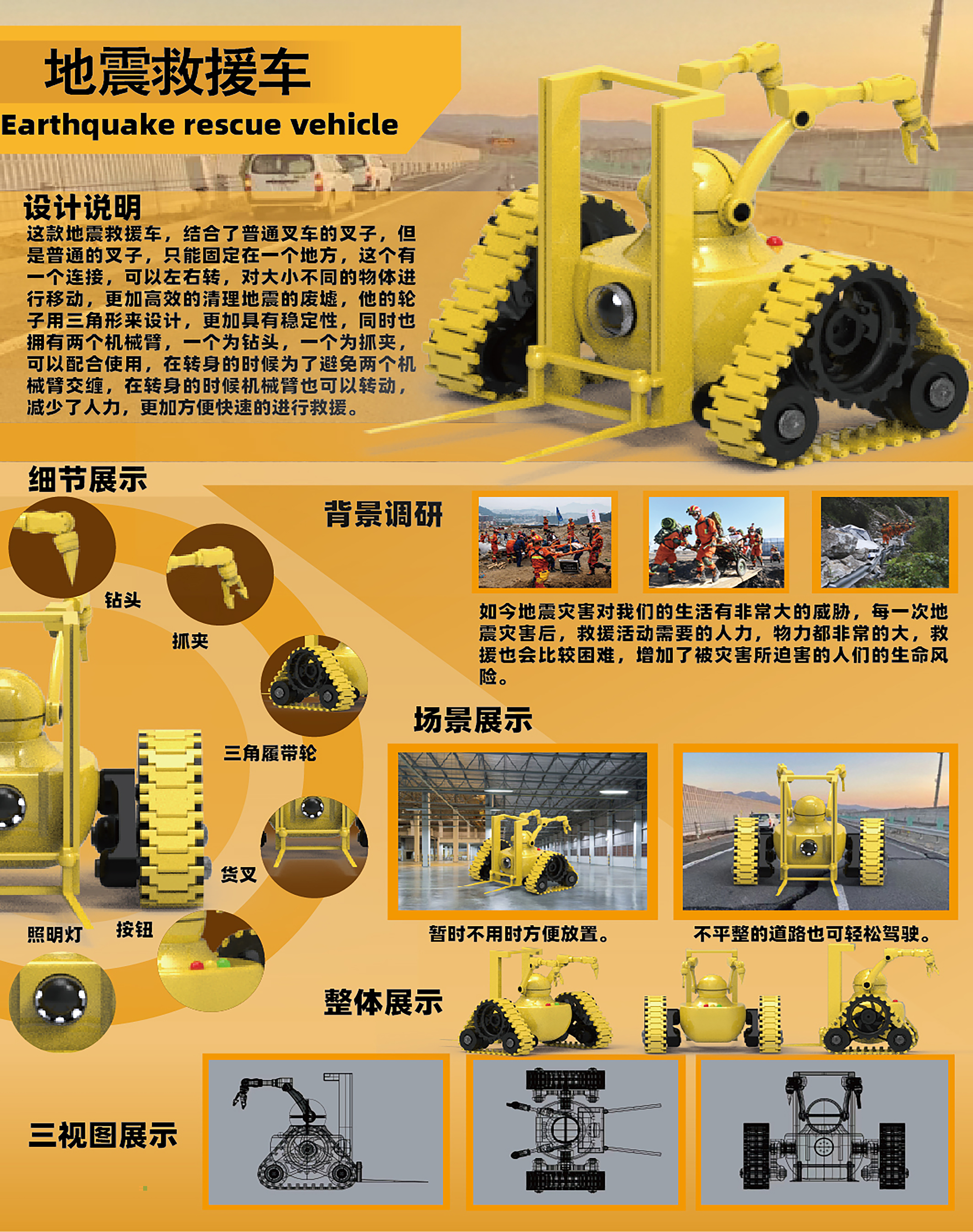 地震救援车
Earthquake rescue vehicle

设计说明
这款地震救援车，结合了普通叉车的叉子，但是普通的叉子，只能固定在一个地方，这个有一个连接，可以左右转，对大小不同的物体进行移动，更加高效的清理地震的废墟，他的轮子用三角形来设计，更加具有稳定性，同时也拥有两个机械臂，一个为钻头，一个为抓夹，可以配合使用，在转身的时候为了避免两个机械臂交缠，在转身的时候机械臂也可以转动，减少了人力，更加方便快速的进行救援。

细节展示
钻头
抓夹
三角履带轮
货叉
照明灯
按钮

背景调研
如今地震灾害对我们的生活有非常大的威胁，每一次地震灾害后，救援活动需要的人力，物力都非常的大，救援也会比较困难，增加了被灾害所迫害的人们的生命风险。

场景展示
暂时不用时方便放置。
不平整的道路也可轻松驾驶。

整体展示

三视图展示