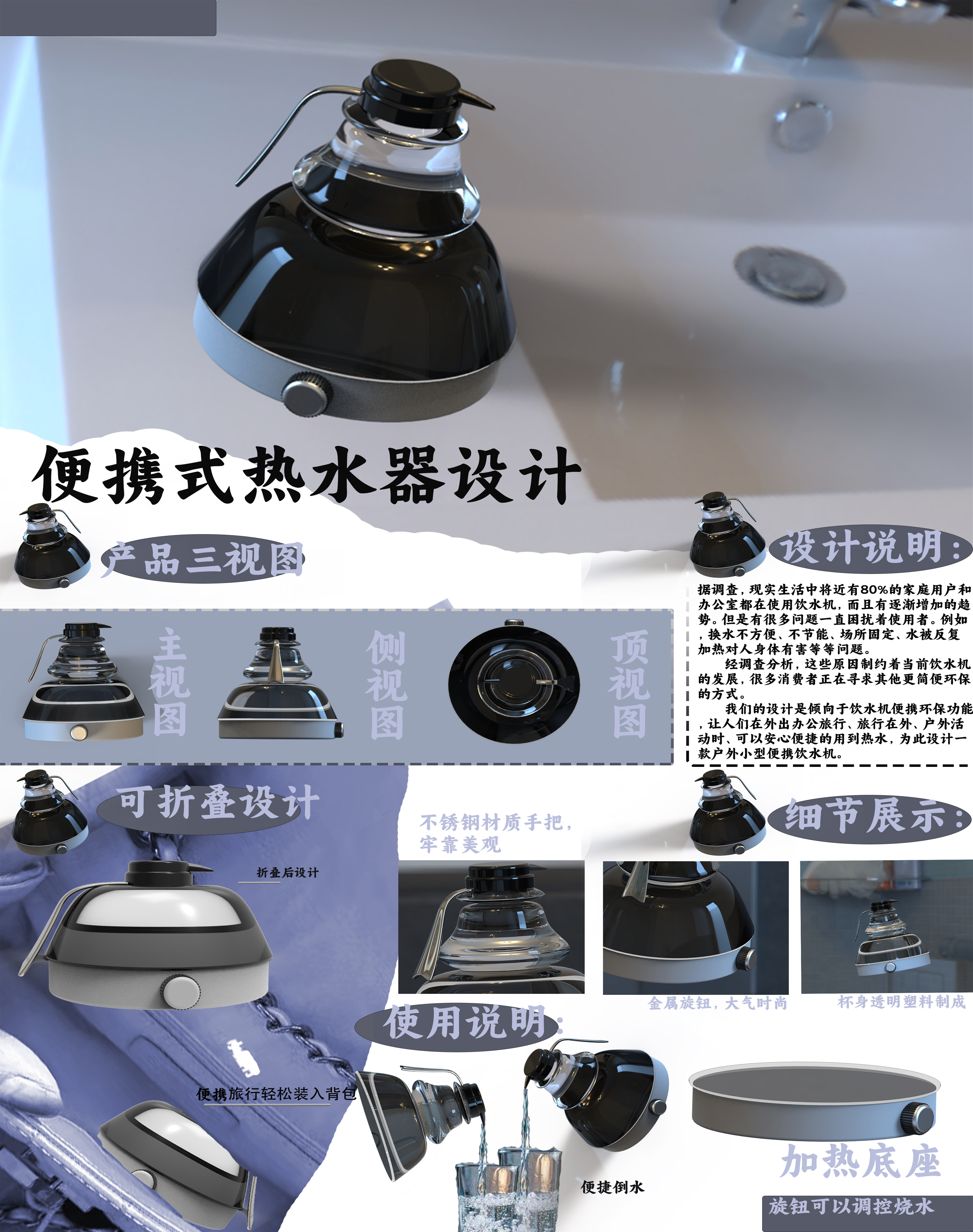 便携式热水器设计

产品三视图

主视图

侧视图

顶视图

设计说明:

据调查，现实生活中将近有80%的家庭用户和办公室都在使用饮水机，而且有逐渐增加的趋势。但是有很多问题一直困扰着使用者。例如，换水不方便、不节能、场所固定、水被反复加热对人身体有害等等问题。

经调查分析，这些原因制约着当前饮水机的发展，很多消费者正在寻求其他更简便环保的方式。

我们的设计是倾向于饮水机便携环保功能，让人们在外出办公旅行、旅行在外、户外活动时、可以安心便捷的用到热水，为此设计一款户外小型便携饮水机。

可折叠设计

折叠后设计

便携旅行轻松装入背包

不锈钢材质手把，牢靠美观

细节展示:

金属旋钮，大气时尚

杯身透明塑料制成

使用说明:

便捷倒水

加热底座

旋钮可以调控烧水