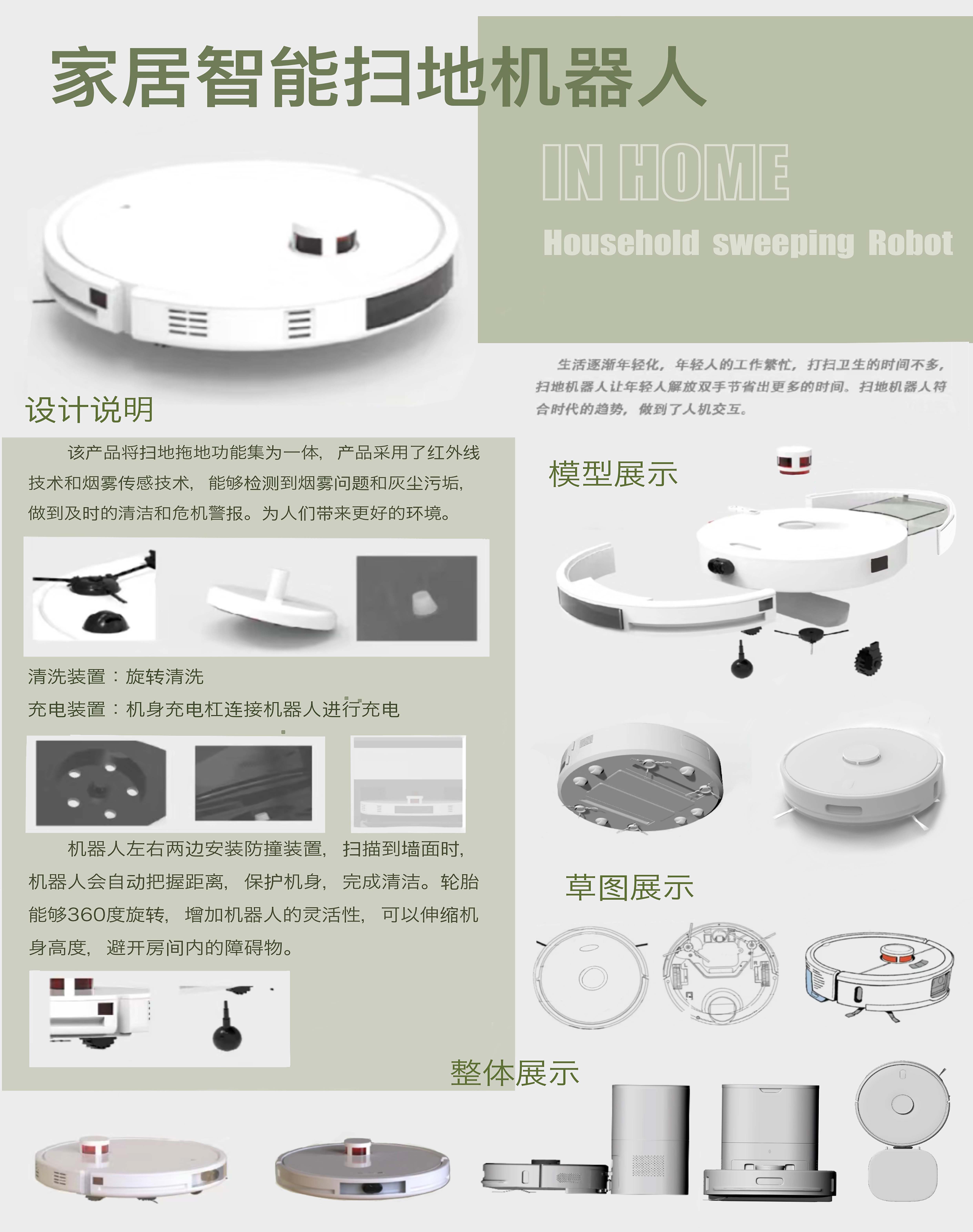 家居智能扫地机器人

IN HOME

Household sweeping Robot

生活逐渐年轻化，年轻人的工作繁忙，打扫卫生的时间不多，扫地机器人让年轻人解放双手节省出更多的时间。扫地机器人符合时代的趋势，做到了人机交互。

设计说明

该产品将扫地拖地功能集为一体，产品采用了红外线技术和烟雾传感技术，能够检测到烟雾问题和灰尘污垢，做到及时的清洁和危机警报。为人们带来更好的环境。

清洗装置：旋转清洗

充电装置：机身充电杠连接机器人进行充电

机器人左右两边安装防撞装置，扫描到墙面时，机器人会自动把握距离，保护机身，完成清洁。轮胎能够360度旋转，增加机器人的灵活性，可以伸缩机身高度，避开房间内的障碍物。

模型展示

草图展示

整体展示