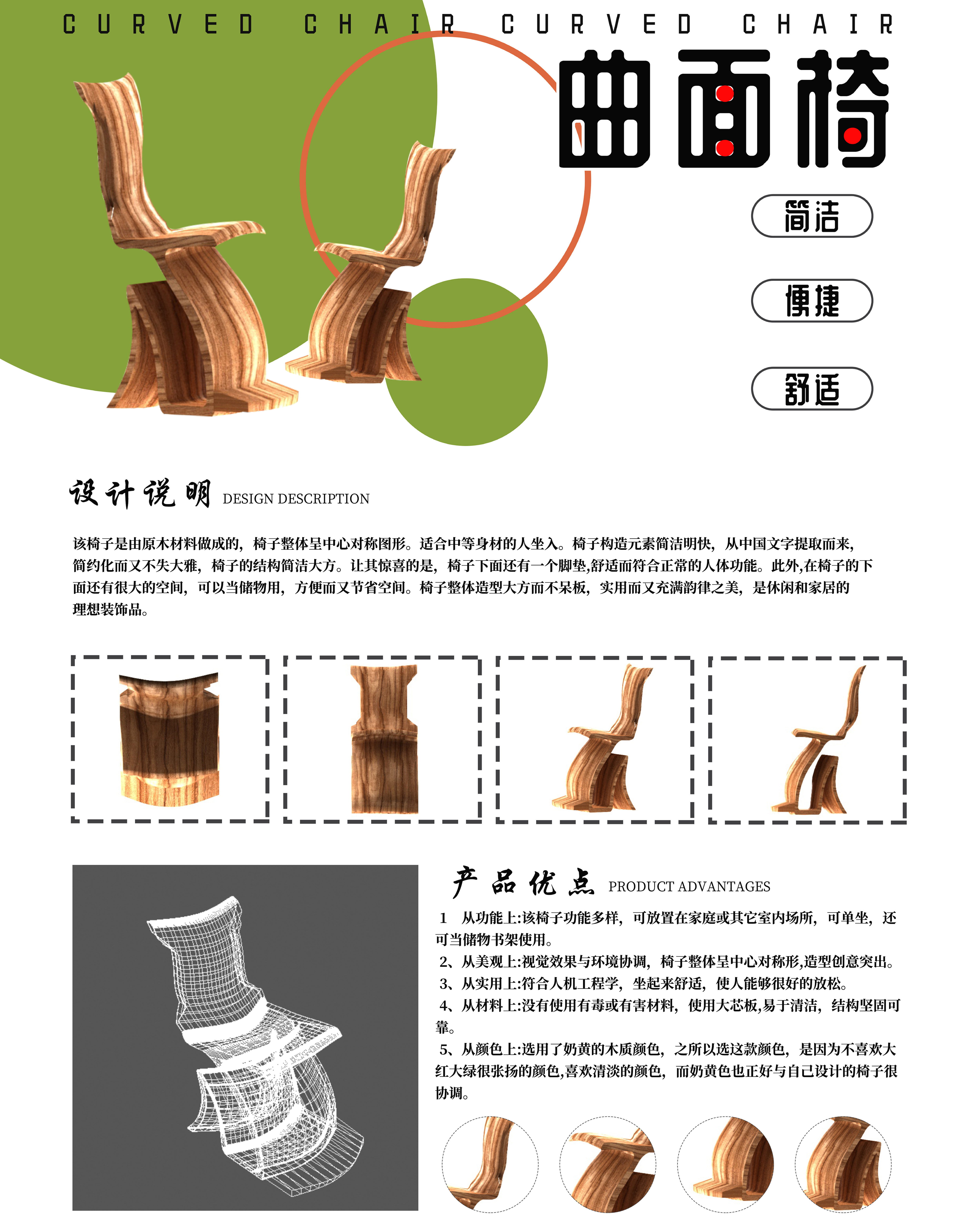 CURVED CHAIR CURVED CHAIR

曲面椅

简洁

便捷

舒适

设计说明 DESIGN DESCRIPTION

该椅子是由原木材料做成的，椅子整体呈中心对称图形。适合中等身材的人坐入。椅子构造元素简洁明快，从中国文字提取而来，简约化而又不失大雅，椅子的结构简洁大方。让其惊喜的是，椅子下面还有一个脚垫,舒适而符合正常的人体功能。此外,在椅子的下面还有很大的空间，可以当储物用，方便而又节省空间。椅子整体造型大方而不呆板，实用而又充满韵律之美，是休闲和家居的理想装饰品。

产品优点 PRODUCT ADVANTAGES

1　从功能上:该椅子功能多样，可放置在家庭或其它室内场所，可单坐，还可当储物书架使用。

2、从美观上:视觉效果与环境协调，椅子整体呈中心对称形,造型创意突出。

3、从实用上:符合人机工程学，坐起来舒适，使人能够很好的放松。

4、从材料上:没有使用有毒或有害材料，使用大芯板,易于清洁，结构坚固可靠。

5、从颜色上:选用了奶黄的木质颜色，之所以选这款颜色，是因为不喜欢大红大绿很张扬的颜色,喜欢清淡的颜色，而奶黄色也正好与自己设计的椅子很协调。