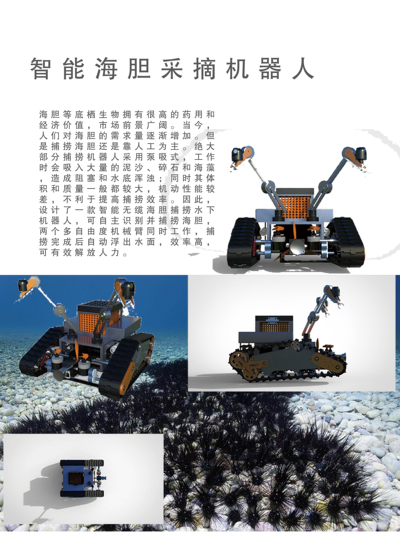 智能海胆采摘机器人

海胆等底栖生物拥有很高的药用和经济价值，市场前景广阔。当今，人们对海胆的需求量逐渐增加。但是捕捞海胆还是靠人工为主。绝大部分捕捞机器人采用泵吸式，工作时会吸入大量的泥沙、碎石和海藻，造成阻塞和水底浑浊；同时其体积和质量一般都较大，机动性能较差，不利于提高捕捞效率。因此，设计了一款智能无缆海胆捕捞水下机器人，可自主识别并捕捞海胆，两个多自由度机械臂同时工作，捕捞完成后自动浮出水面，效率高，可有效解放人力。