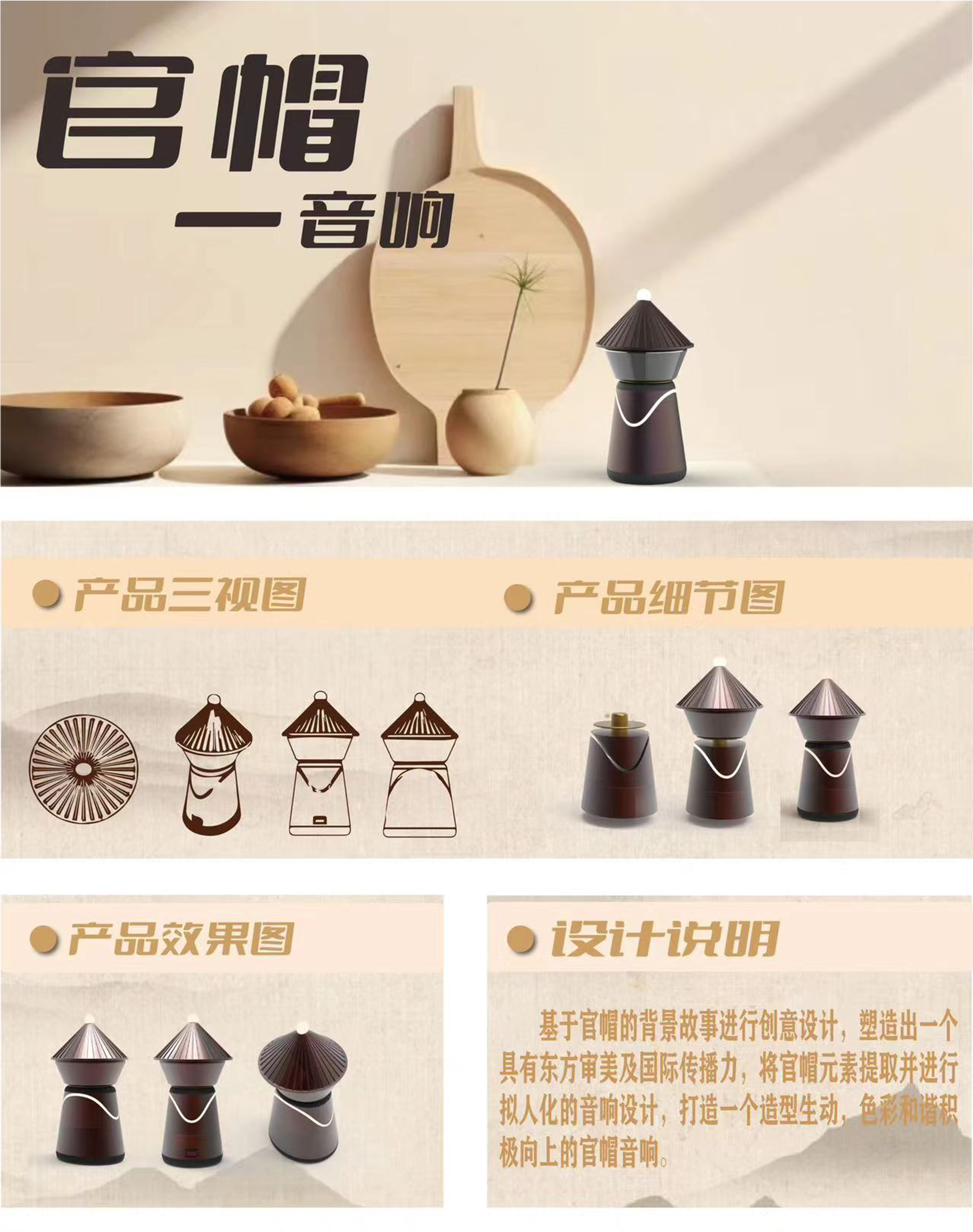 官帽

—音响

产品三视图

产品细节图

产品效果图

设计说明

基于官帽的背景故事进行创意设计，塑造出一个具有东方审美及国际传播力，将官帽元素提取并进行拟人化的音响设计，打造一个造型生动，色彩和谐积极向上的官帽音响。