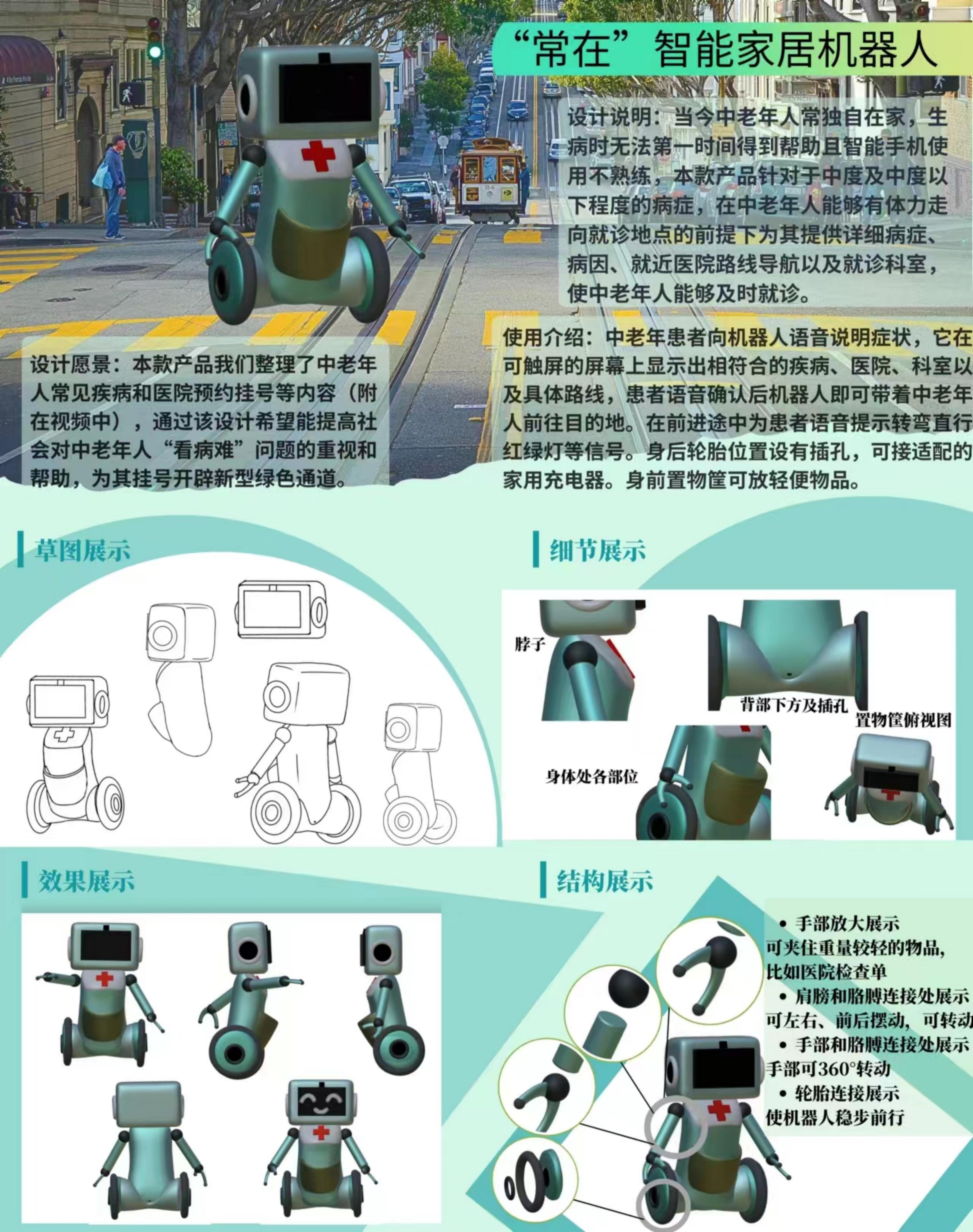 “常在”智能家居机器人

设计说明：当今中老年人常独自在家，生病时无法第一时间得到帮助且智能手机使用不熟练，本款产品针对于中度及中度以下程度的病症，在中老年人能够有体力走向就诊地点的前提下为其提供详细病症、病因、就近医院路线导航以及就诊科室，使中老年人能够及时就诊。

设计愿景：本款产品我们整理了中老年人常见疾病和医院预约挂号等内容（附在视频中），通过该设计希望能提高社会对中老年人“看病难”问题的重视和帮助，为其挂号开辟新型绿色通道。

使用介绍：中老年患者向机器人语音说明症状，它在可触屏的屏幕上显示出相符合的疾病、医院、科室以及具体路线，患者语音确认后机器人即可带着中老年人前往目的地。在前进途中为患者语音提示转弯直行红绿灯等信号。身后轮胎位置设有插孔，可接适配的家用充电器。身前置物筐可放轻便物品。

草图展示

细节展示

脖子

背部下方及插孔

置物筐俯视图

身体处各部位

效果展示

结构展示

• 手部放大展示
可夹住重量较轻的物品，比如医院检查单
• 肩膀和胳膊连接处展示
可左右、前后摆动，可转动
• 手部和胳膊连接处展示
手部可360°转动
• 轮胎连接展示
使机器人稳步前行