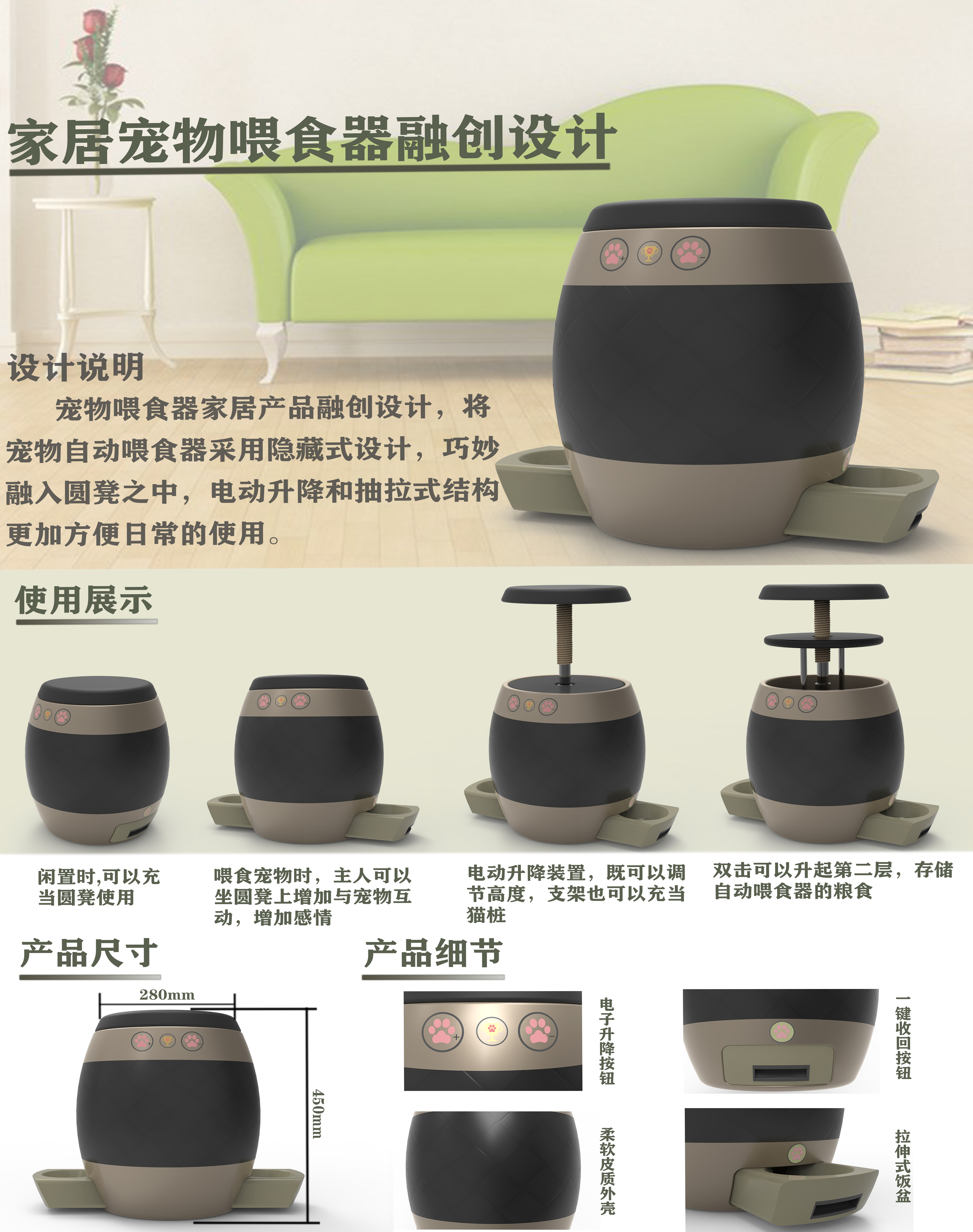 家居宠物喂食器融创设计

设计说明

宠物喂食器家居产品融创设计，将宠物自动喂食器采用隐藏式设计，巧妙融入圆凳之中，电动升降和抽拉式结构更加方便日常的使用。

使用展示

闲置时,可以充当圆凳使用

喂食宠物时，主人可以坐圆凳上增加与宠物互动，增加感情

电动升降装置，既可以调节高度，支架也可以充当猫桩

双击可以升起第二层，存储自动喂食器的粮食

产品尺寸

280mm

450mm

产品细节

电子升降按钮

一键收回按钮

柔软皮质外壳

拉伸式饭盆