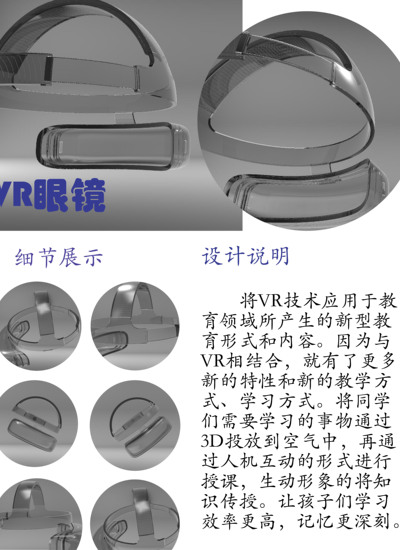 VR眼镜

细节展示

设计说明

将VR技术应用于教育领域所产生的新型教育形式和内容。因为与VR相结合，就有了更多新的特性和新的教学方式、学习方式。将同学们需要学习的事物通过3D投放到空气中，再通过人机互动的形式进行授课，生动形象的将知识传授。让孩子们学习效率更高，记忆更深刻。