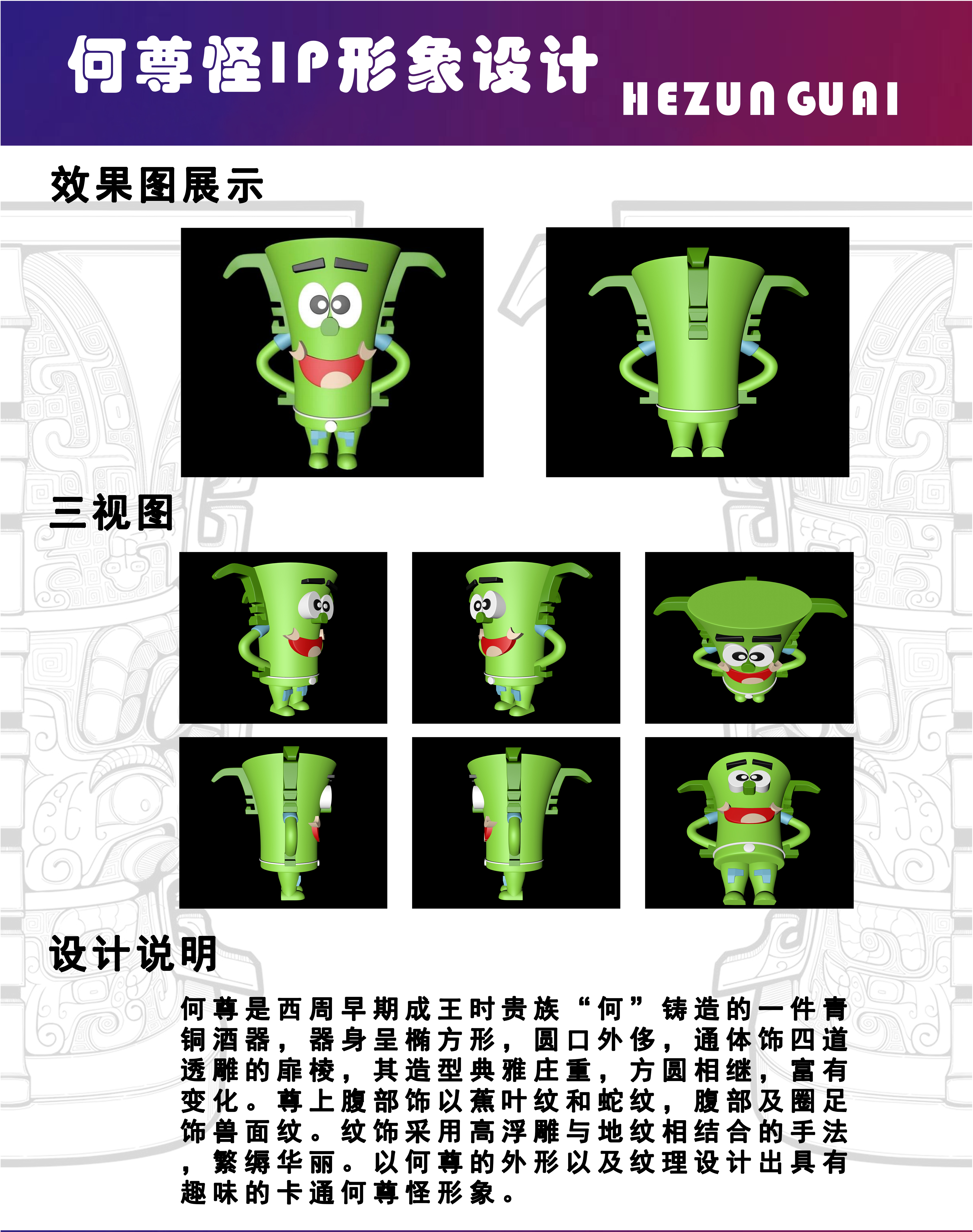 何尊怪IP形象设计 HEZUN GUAI

效果图展示

三视图

设计说明

何尊是西周早期成王时贵族“何”铸造的一件青铜酒器，器身呈椭方形，圆口外侈，通体饰四道透雕的扉棱，其造型典雅庄重，方圆相继，富有变化。尊上腹部饰以蕉叶纹和蛇纹，腹部及圈足饰兽面纹。纹饰采用高浮雕与地纹相结合的手法，繁缛华丽。以何尊的外形以及纹理设计出具有趣味的卡通何尊怪形象。