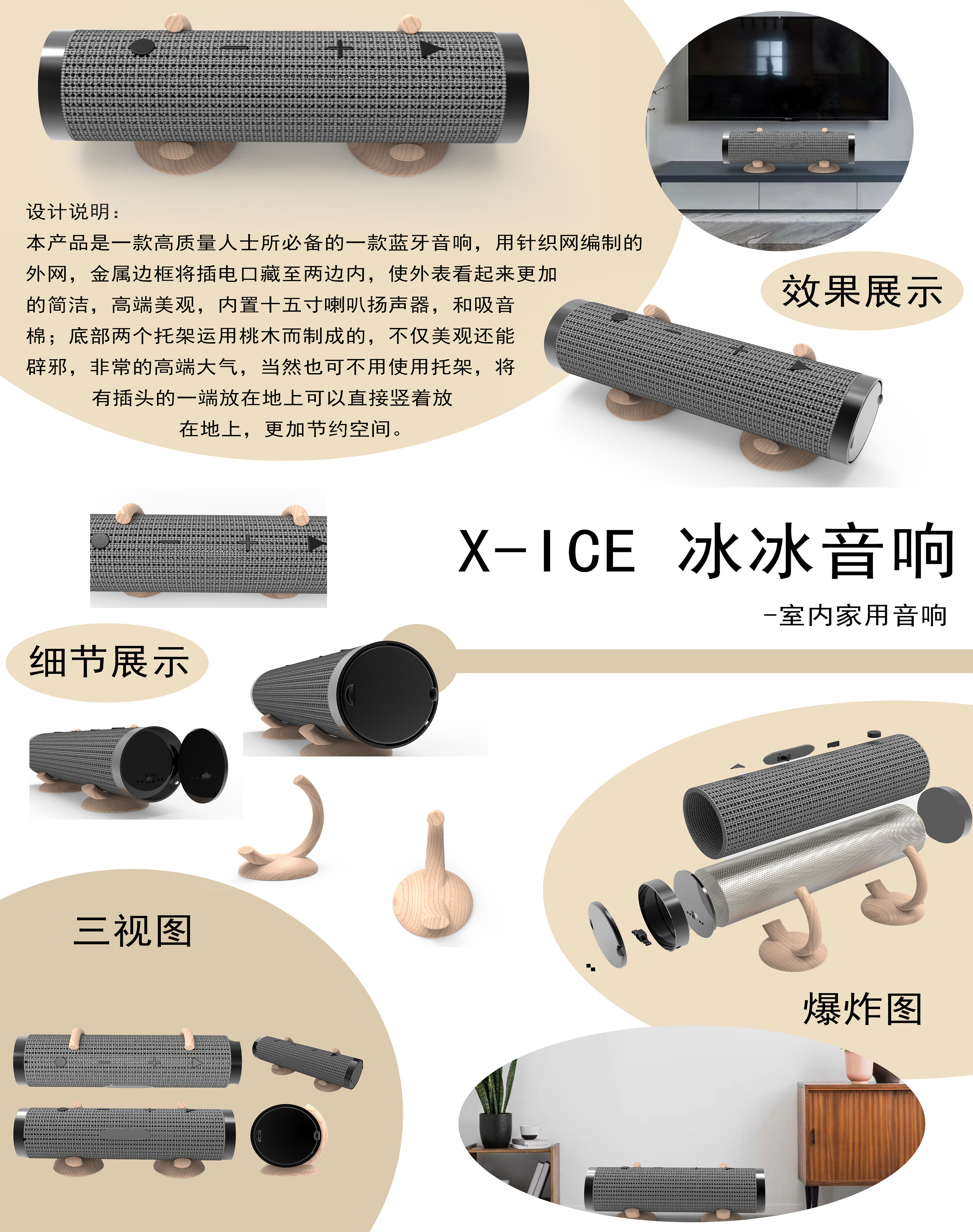 设计说明：
本产品是一款高质量人士所必备的一款蓝牙音响，用针织网编制的外网，金属边框将插电口藏至两边内，使外表看起来更加的简洁，高端美观，内置十五寸喇叭扬声器，和吸音棉；底部两个托架运用桃木而制成的，不仅美观还能辟邪，非常的高端大气，当然也可不用使用托架，将有插头的一端放在地上可以直接竖着放在地上，更加节约空间。

效果展示

X-ICE 冰冰音响

-室内家用音响

细节展示

三视图

爆炸图