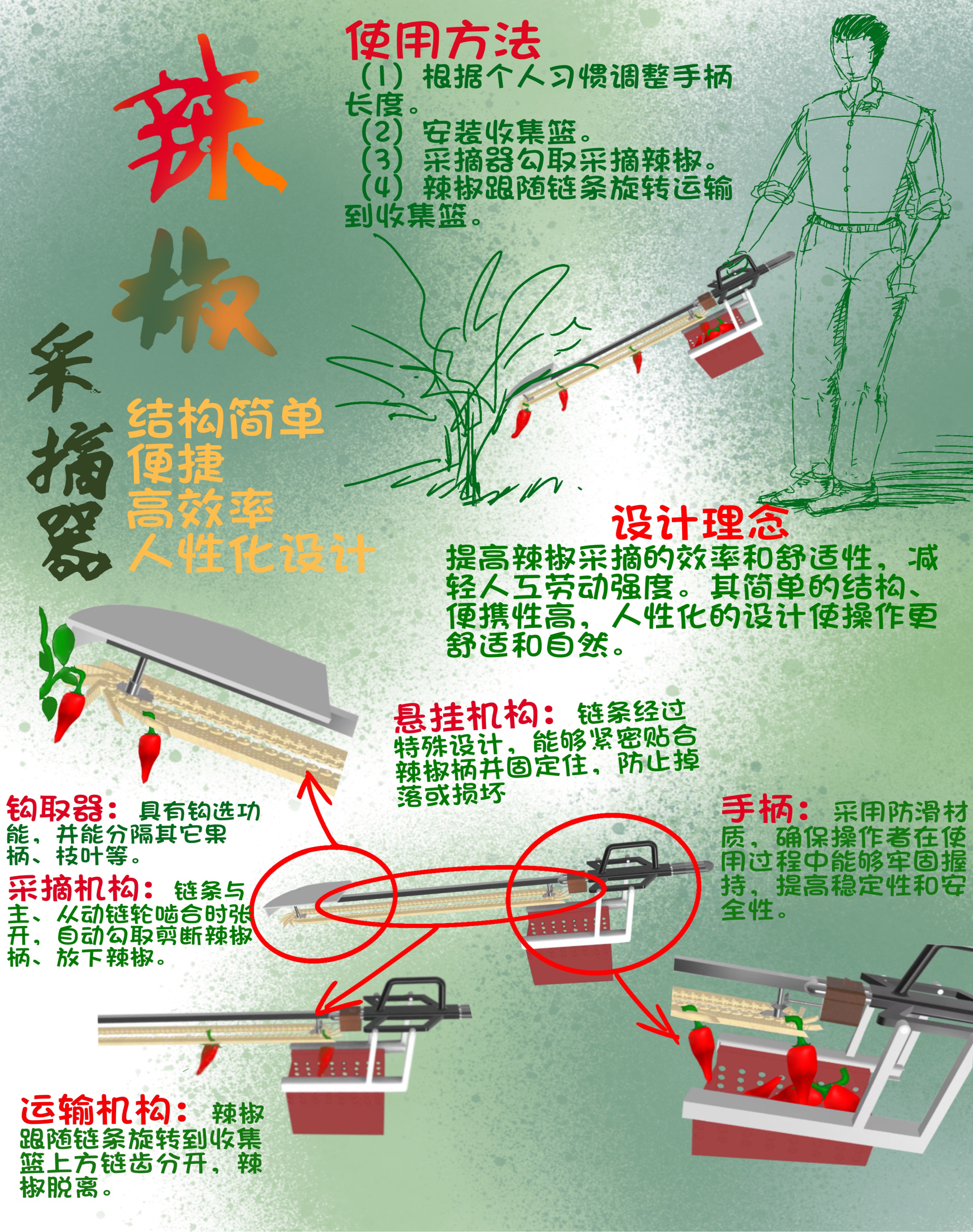 辣椒采摘器

结构简单
便捷
高效率
人性化设计

使用方法
（1）根据个人习惯调整手柄长度。
（2）安装收集篮。
（3）采摘器勾取采摘辣椒。
（4）辣椒跟随链条旋转运输到收集篮。

设计理念
提高辣椒采摘的效率和舒适性，减轻人工劳动强度。其简单的结构、便携性高，人性化的设计使操作更舒适和自然。

悬挂机构：链条经过特殊设计，能够紧密贴合辣椒柄并固定住，防止掉落或损坏

钩取器：具有钩选功能，并能分隔其它果柄、枝叶等。

采摘机构：链条与主、从动链轮啮合时张开，自动勾取剪断辣椒柄、放下辣椒。

手柄：采用防滑材质，确保操作者在使用过程中能够牢固握持，提高稳定性和安全性。

运输机构：辣椒跟随链条旋转到收集篮上方链齿分开，辣椒脱离。