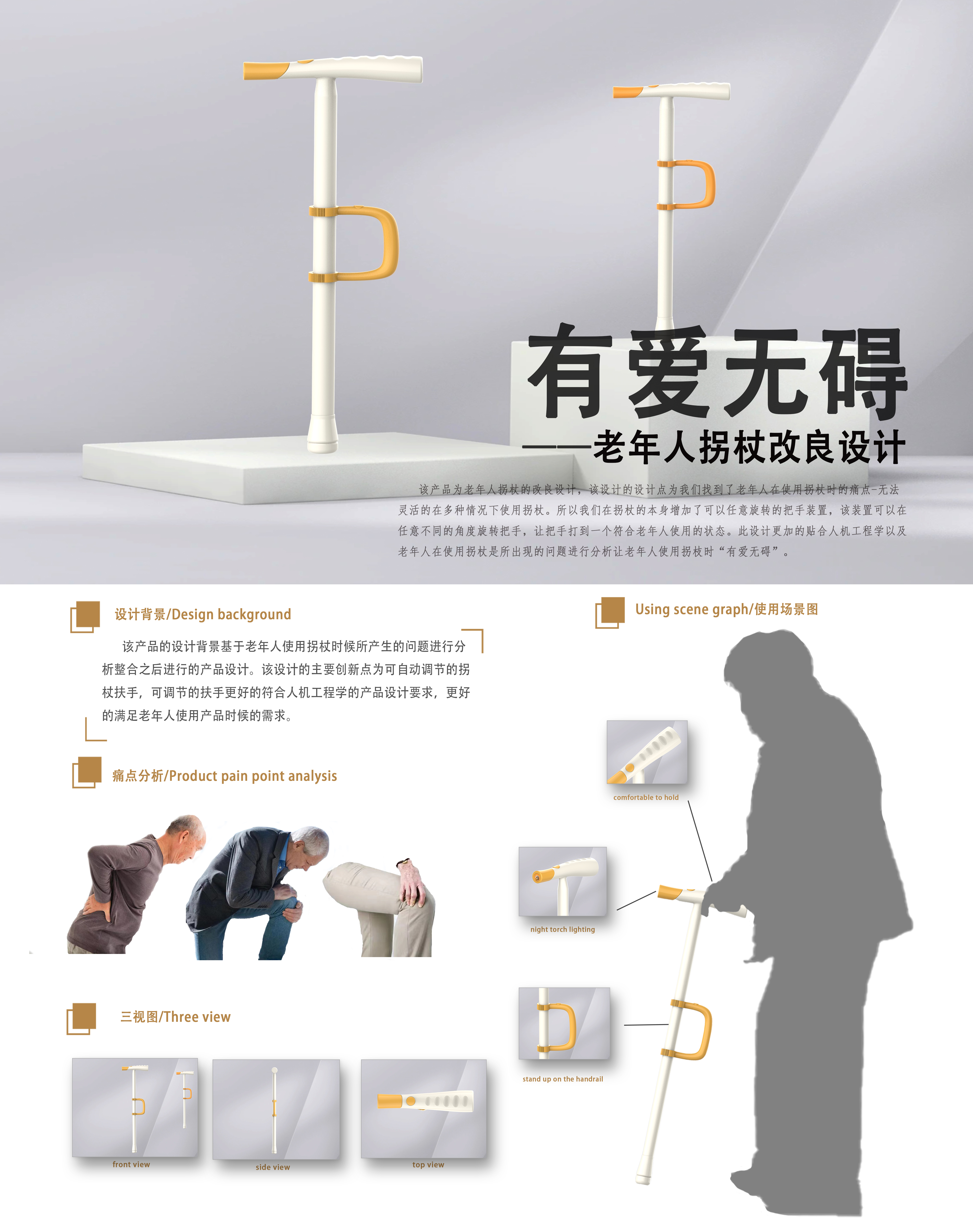 有爱无碍

——老年人拐杖改良设计

该产品为老年人拐杖的改良设计，该设计的设计点为我们找到了老年人在使用拐杖时的痛点-无法灵活的在多种情况下使用拐杖。所以我们在拐杖的本身增加了可以任意旋转的把手装置，该装置可以在任意不同的角度旋转把手，让把手打到一个符合老年人使用的状态。此设计更加的贴合人机工程学以及老年人在使用拐杖是所出现的问题进行分析让老年人使用拐杖时“有爱无碍”。

设计背景/Design background

该产品的设计背景基于老年人使用拐杖时候所产生的问题进行分析整合之后进行的产品设计。该设计的主要创新点为可自动调节的拐杖扶手，可调节的扶手更好的符合人机工程学的产品设计要求，更好的满足老年人使用产品时候的需求。

痛点分析/Product pain point analysis

三视图/Three view

front view

side view

top view

Using scene graph/使用场景图

comfortable to hold

night torch lighting

stand up on the handrail