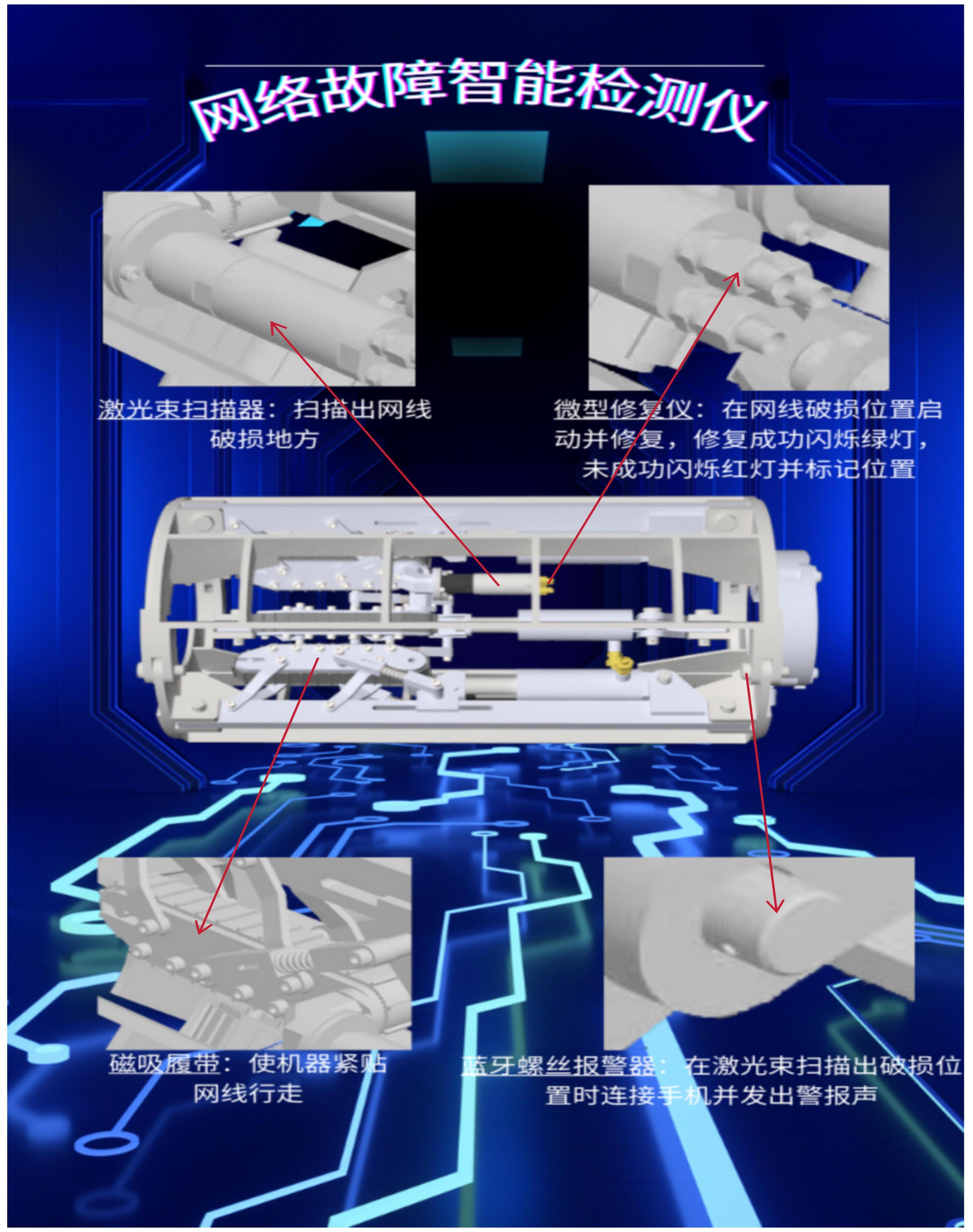 网络故障智能检测仪

激光束扫描器：扫描出网线破损地方

微型修复仪：在网线破损位置启动并修复，修复成功闪烁绿灯，未成功闪烁红灯并标记位置

磁吸履带：使机器紧贴网线行走

蓝牙螺丝报警器：在激光束扫描出破损位置时连接手机并发出警报声