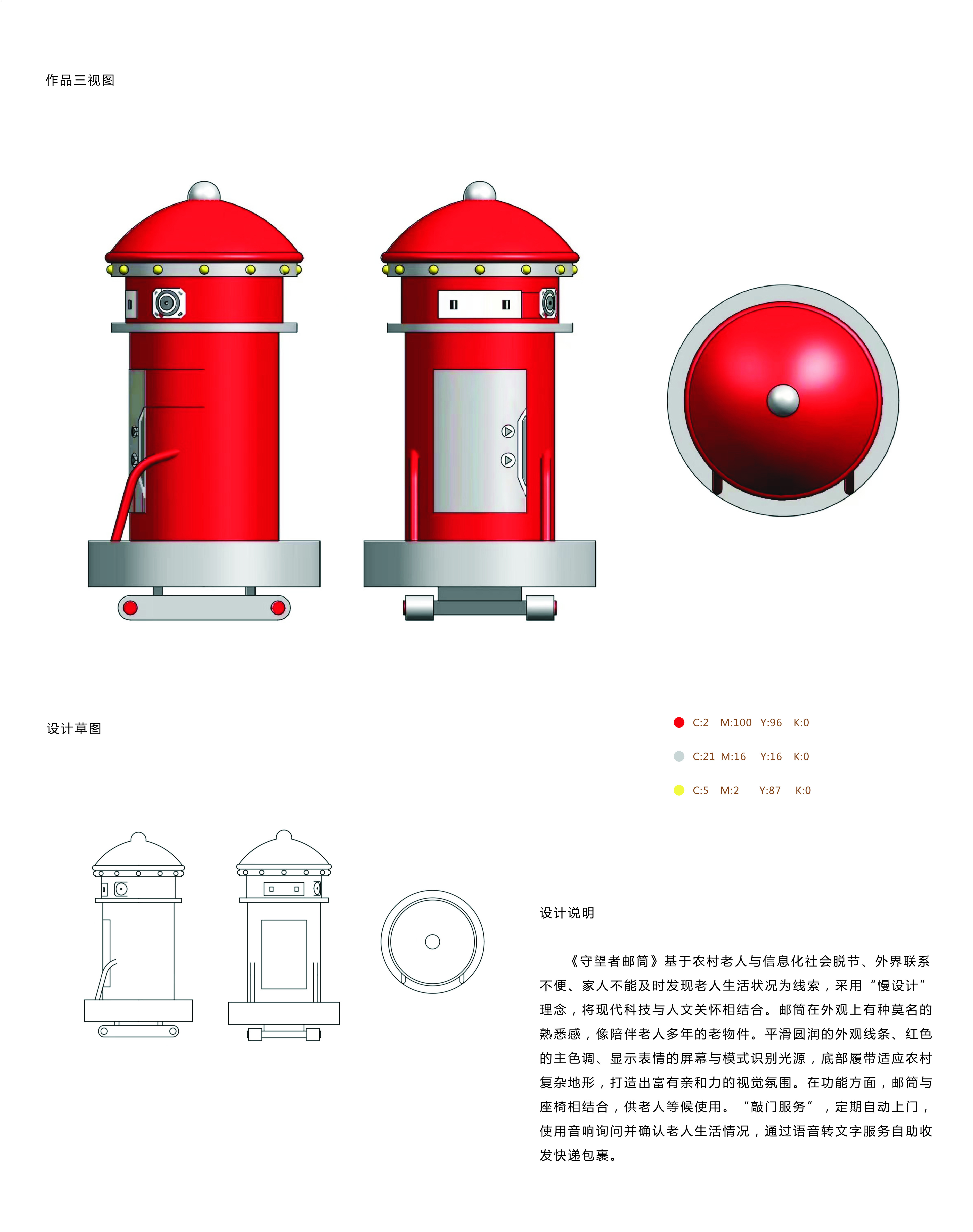 作品三视图

设计草图

C:2 M:100 Y:96 K:0

C:21 M:16 Y:16 K:0

C:5 M:2 Y:87 K:0

设计说明

《守望者邮筒》基于农村老人与信息化社会脱节、外界联系不便、家人不能及时发现老人生活状况为线索，采用“慢设计”理念，将现代科技与人文关怀相结合。邮筒在外观上有种莫名的熟悉感，像陪伴老人多年的老物件。平滑圆润的外观线条、红色的主色调、显示表情的屏幕与模式识别光源，底部履带适应农村复杂地形，打造出富有亲和力的视觉氛围。在功能方面，邮筒与座椅相结合，供老人等候使用。“敲门服务”，定期自动上门，使用音响询问并确认老人生活情况，通过语音转文字服务自助收发快递包裹。