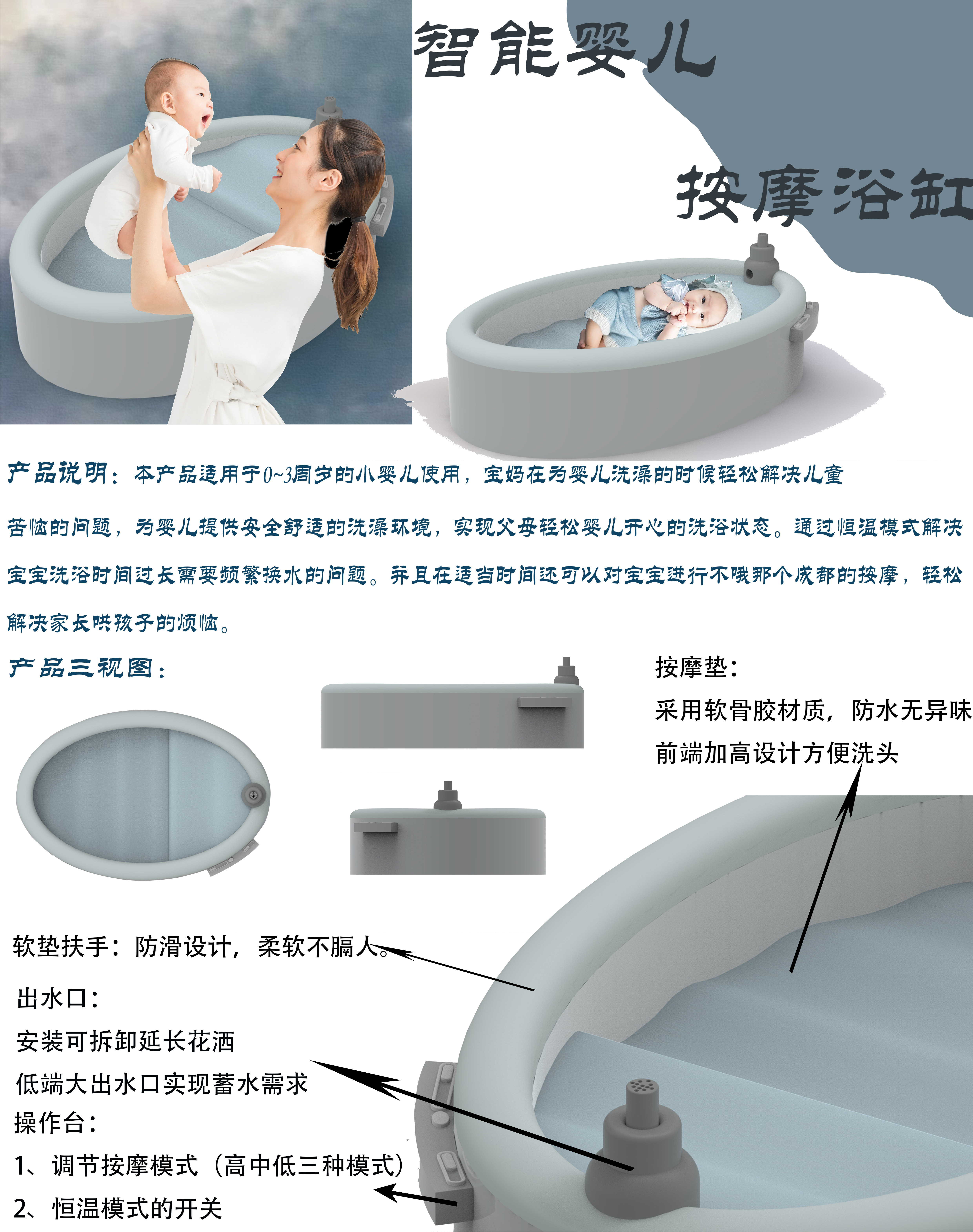 智能婴儿

按摩浴缸

产品说明：本产品适用于0~3周岁的小婴儿使用，宝妈在为婴儿洗澡的时候轻松解决儿童苦恼的问题，为婴儿提供安全舒适的洗澡环境，实现父母轻松婴儿开心的洗浴状态。通过恒温模式解决宝宝洗浴时间过长需要频繁换水的问题。并且在适当时间还可以对宝宝进行不哦那个成都的按摩，轻松解决家长哄孩子的烦恼。

产品三视图：

按摩垫：
采用软骨胶材质，防水无异味
前端加高设计方便洗头

软垫扶手：防滑设计，柔软不膈人。

出水口：
安装可拆卸延长花洒
低端大出水口实现蓄水需求

操作台：
1、调节按摩模式（高中低三种模式）
2、恒温模式的开关