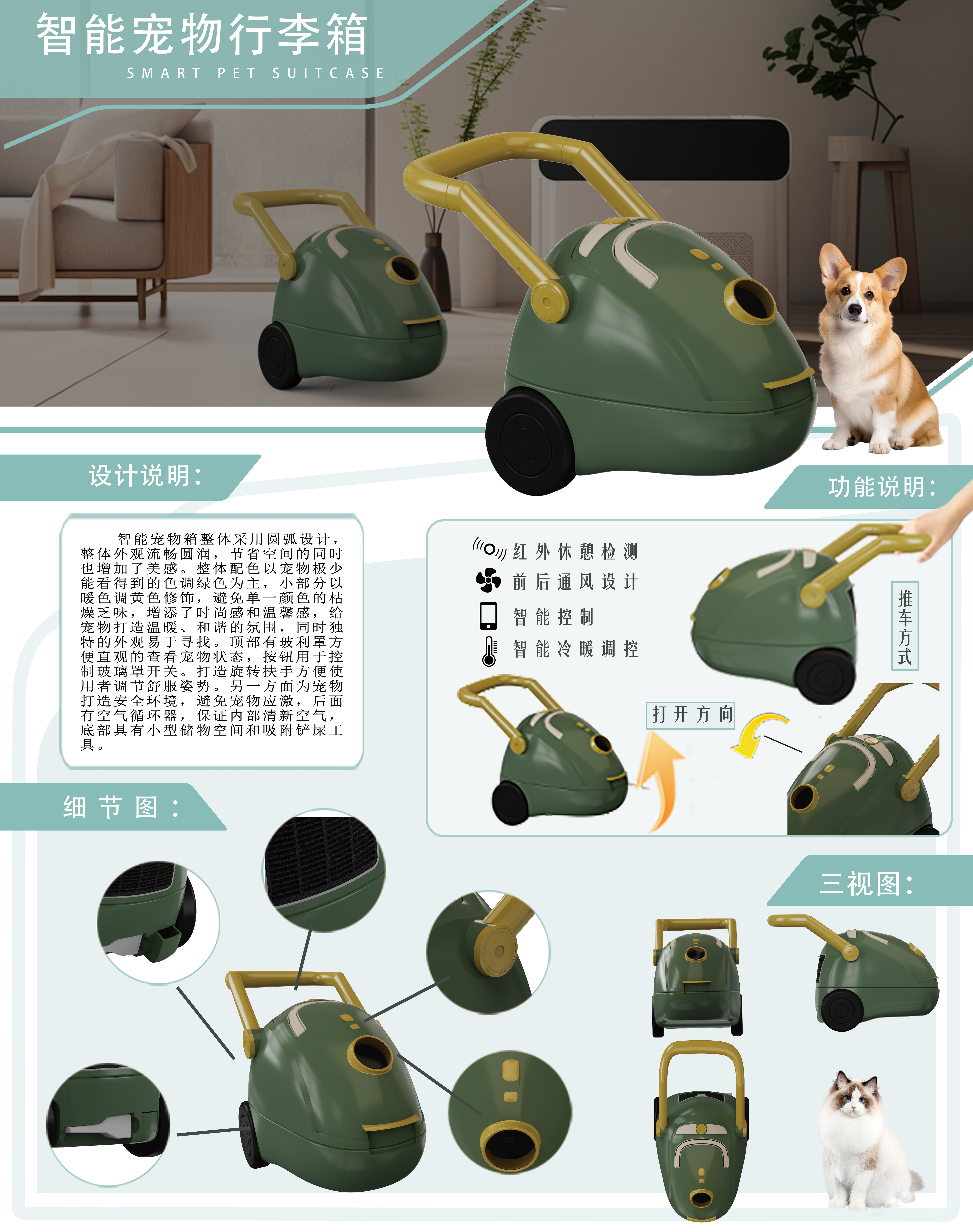 智能宠物行李箱
SMART PET SUITCASE

设计说明:

智能宠物箱整体采用圆弧设计，整体外观流畅圆润，节省空间的同时也增加了美感。整体配色以宠物极少能看得到的色调绿色为主，小部分以暖色调黄色修饰，避免单一颜色的枯燥乏味，增添了时尚感和温馨感，给宠物打造温暖、和谐的氛围，同时独特的外观易于寻找。顶部有玻利罩方便直观的查看宠物状态，按钮用于控制玻璃罩开关。打造旋转扶手方便使用者调节舒服姿势。另一方面为宠物打造安全环境，避免宠物应激，后面有空气循环器，保证内部清新空气，底部具有小型储物空间和吸附铲屎工具。

功能说明:

红外休憩检测
前后通风设计
智能控制
智能冷暖调控

推车方式

打开方向

细节图:

三视图: