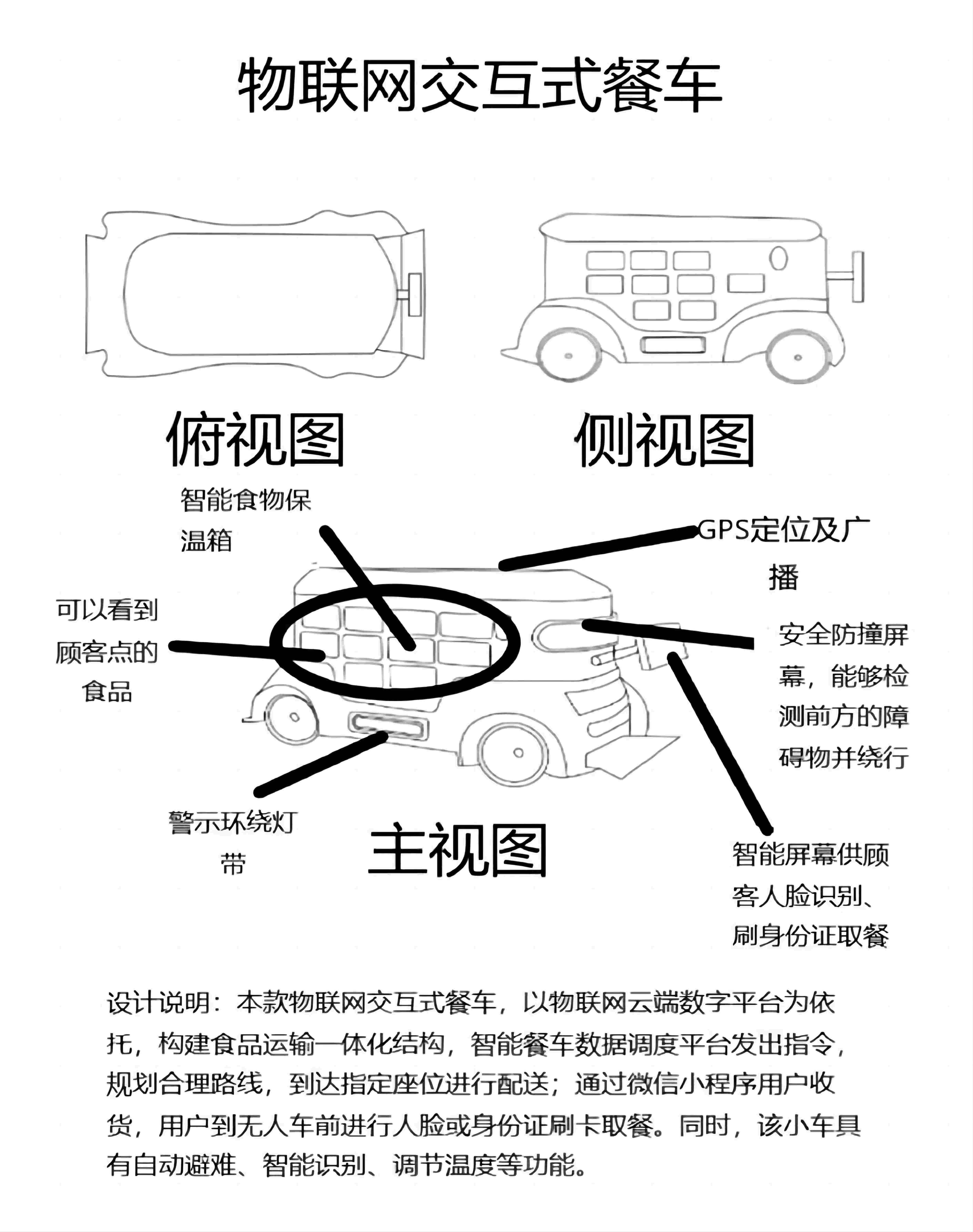 物联网交互式餐车

俯视图

侧视图

智能食物保温箱

GPS定位及广播

可以看到顾客点的食品

安全防撞屏幕，能够检测前方的障碍物并绕行

警示环绕灯带

主视图

智能屏幕供顾客人脸识别、刷身份证取餐

设计说明：本款物联网交互式餐车，以物联网云端数字平台为依托，构建食品运输一体化结构，智能餐车数据调度平台发出指令，规划合理路线，到达指定座位进行配送；通过微信小程序用户收货，用户到无人车前进行人脸或身份证刷卡取餐。同时，该小车具有自动避难、智能识别、调节温度等功能。