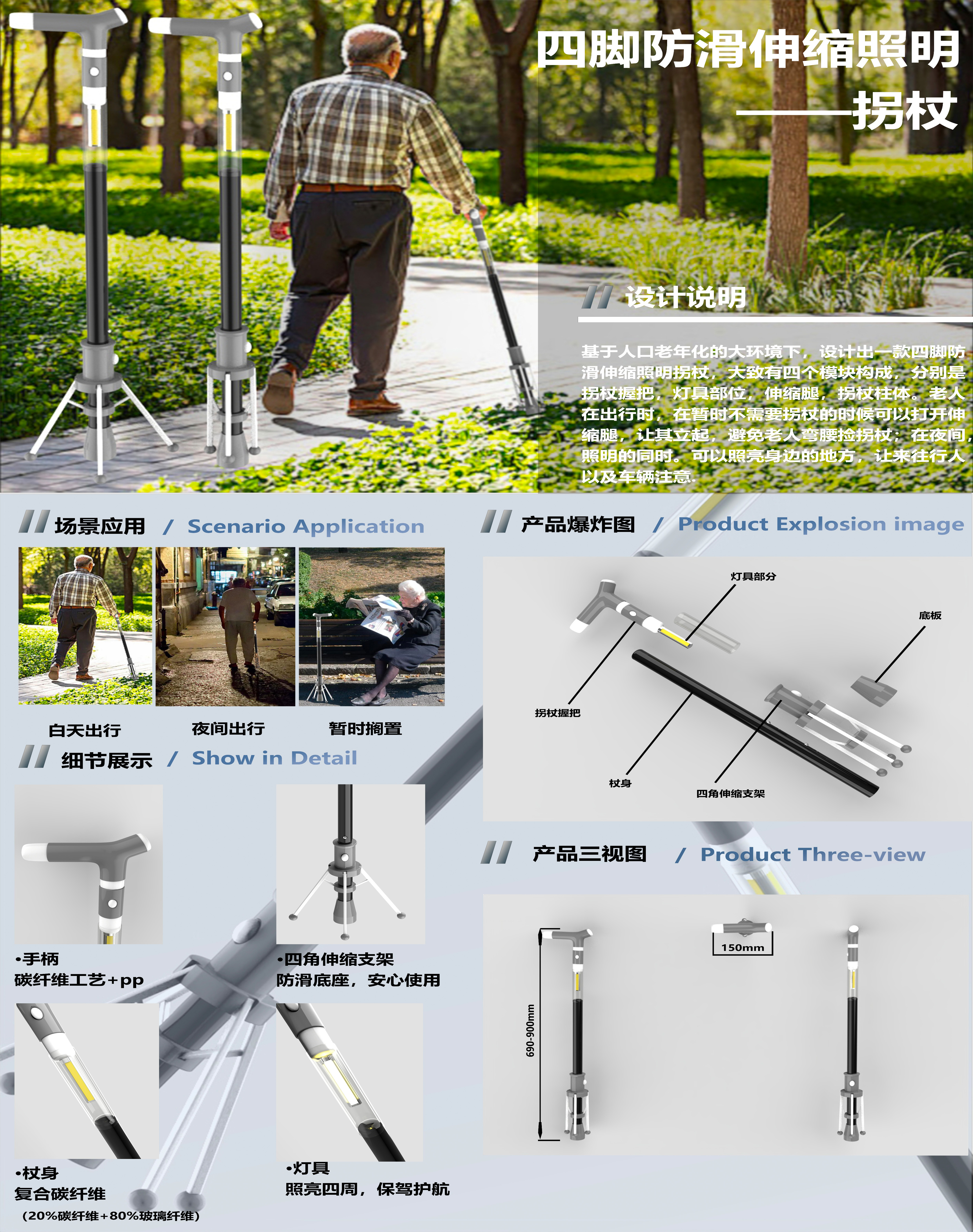 四脚防滑伸缩照明
——拐杖

设计说明

基于人口老年化的大环境下，设计出一款四脚防滑伸缩照明拐杖，大致有四个模块构成，分别是拐杖握把，灯具部位，伸缩腿，拐杖柱体。老人在出行时，在暂时不需要拐杖的时候可以打开伸缩腿，让其立起，避免老人弯腰捡拐杖；在夜间，照明的同时。可以照亮身边的地方，让来往行人以及车辆注意.

场景应用 / Scenario Application

白天出行 夜间出行 暂时搁置

细节展示 / Show in Detail

•手柄
碳纤维工艺+pp

•四角伸缩支架
防滑底座，安心使用

•杖身
复合碳纤维
（20%碳纤维+80%玻璃纤维）

•灯具
照亮四周，保驾护航

产品爆炸图 / Product Explosion image

灯具部分
底板
拐杖握把
杖身
四角伸缩支架

产品三视图 / Product Three-view

690-900mm
150mm