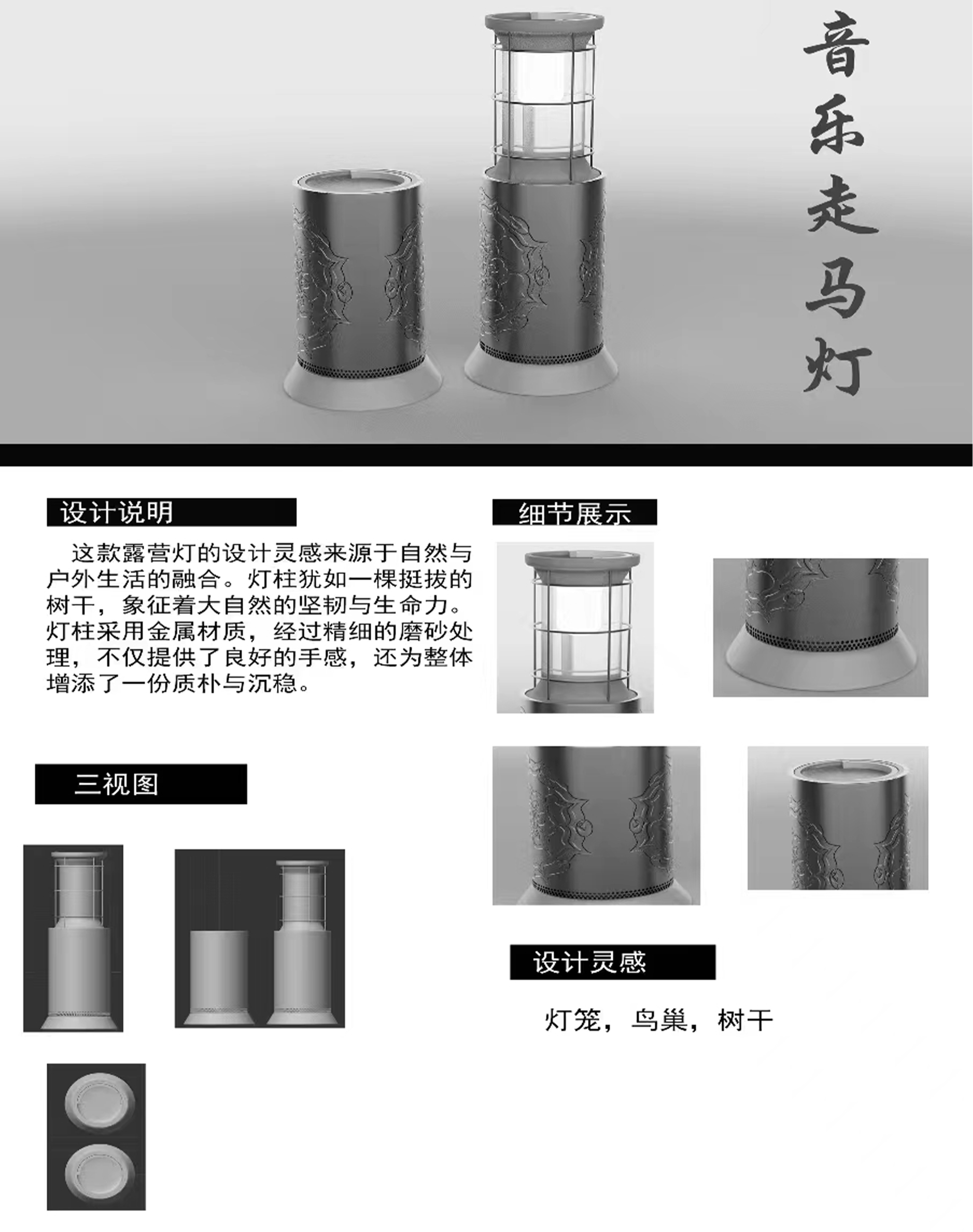 音乐走马灯

设计说明

这款露营灯的设计灵感来源于自然与户外生活的融合。灯柱犹如一棵挺拔的树干，象征着大自然的坚韧与生命力。灯柱采用金属材质，经过精细的磨砂处理，不仅提供了良好的手感，还为整体增添了一份质朴与沉稳。

三视图

细节展示

设计灵感

灯笼，鸟巢，树干