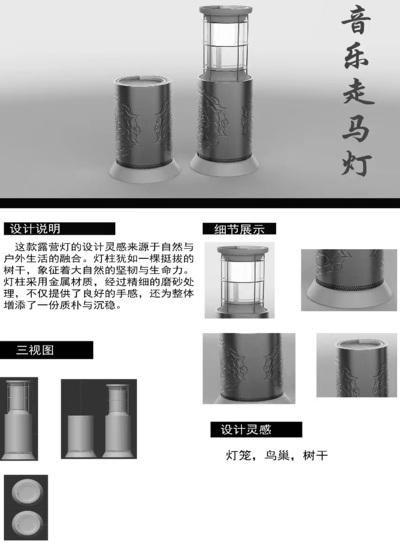 音乐走马灯

设计说明

这款露营灯的设计灵感来源于自然与户外生活的融合。灯柱犹如一棵挺拔的树干，象征着大自然的坚韧与生命力。灯柱采用金属材质，经过精细的磨砂处理，不仅提供了良好的手感，还为整体增添了一份质朴与沉稳。

三视图

细节展示

设计灵感

灯笼，鸟巢，树干