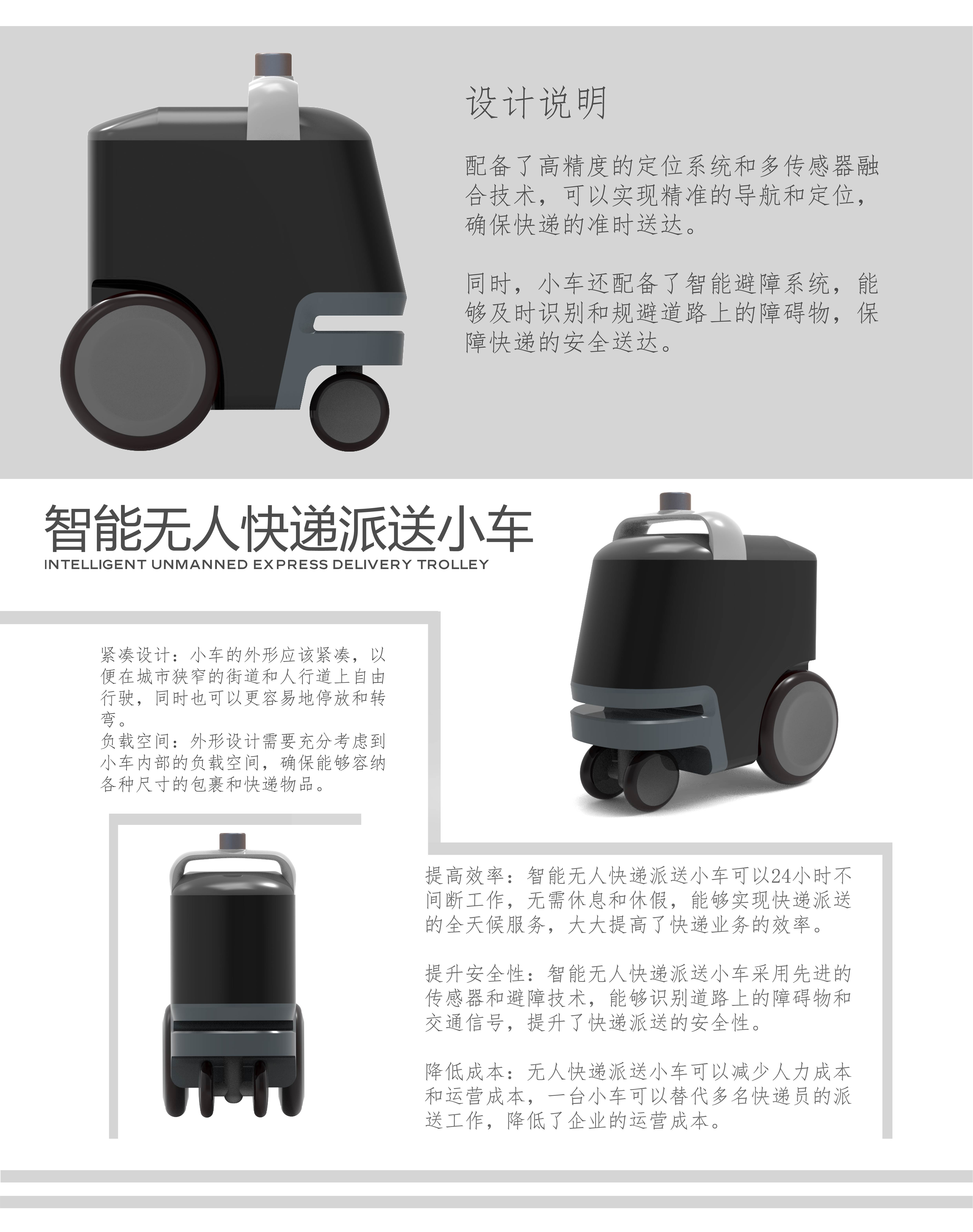 设计说明

配备了高精度的定位系统和多传感器融合技术，可以实现精准的导航和定位，确保快递的准时送达。

同时，小车还配备了智能避障系统，能够及时识别和规避道路上的障碍物，保障快递的安全送达。

智能无人快递派送小车
INTELLIGENT UNMANNED EXPRESS DELIVERY TROLLEY

紧凑设计：小车的外形应该紧凑，以便在城市狭窄的街道和人行道上自由行驶，同时也可以更容易地停放和转弯。
负载空间：外形设计需要充分考虑到小车内部的负载空间，确保能够容纳各种尺寸的包裹和快递物品。

提高效率：智能无人快递派送小车可以24小时不间断工作，无需休息和休假，能够实现快递派送的全天候服务，大大提高了快递业务的效率。

提升安全性：智能无人快递派送小车采用先进的传感器和避障技术，能够识别道路上的障碍物和交通信号，提升了快递派送的安全性。

降低成本：无人快递派送小车可以减少人力成本和运营成本，一台小车可以替代多名快递员的派送工作，降低了企业的运营成本。