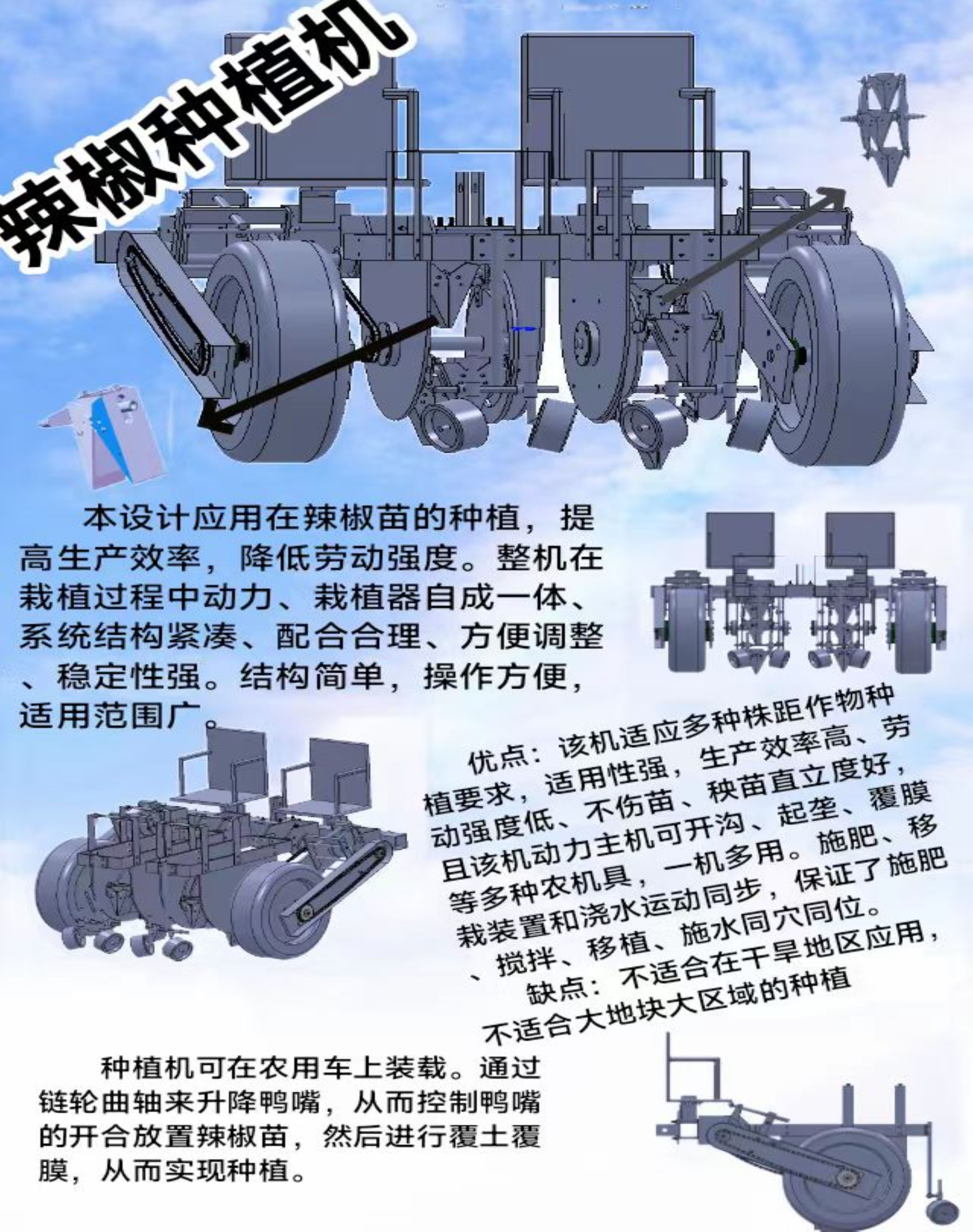 辣椒种植机

本设计应用在辣椒苗的种植，提高生产效率，降低劳动强度。整机在栽植过程中动力、栽植器自成一体、系统结构紧凑、配合合理、方便调整、稳定性强。结构简单，操作方便，适用范围广。

优点：该机适应多种株距作物种植要求，适用性强，生产效率高、劳动强度低、不伤苗、秧苗直立度好，且该机动力主机可开沟、起垄、覆膜等多种农机具，一机多用。施肥、移栽装置和浇水运动同步，保证了施肥、搅拌、移植、施水同穴同位。
缺点：不适合在干旱地区应用，不适合大地块大区域的种植

种植机可在农用车上装载。通过链轮曲轴来升降鸭嘴，从而控制鸭嘴的开合放置辣椒苗，然后进行覆土覆膜，从而实现种植。